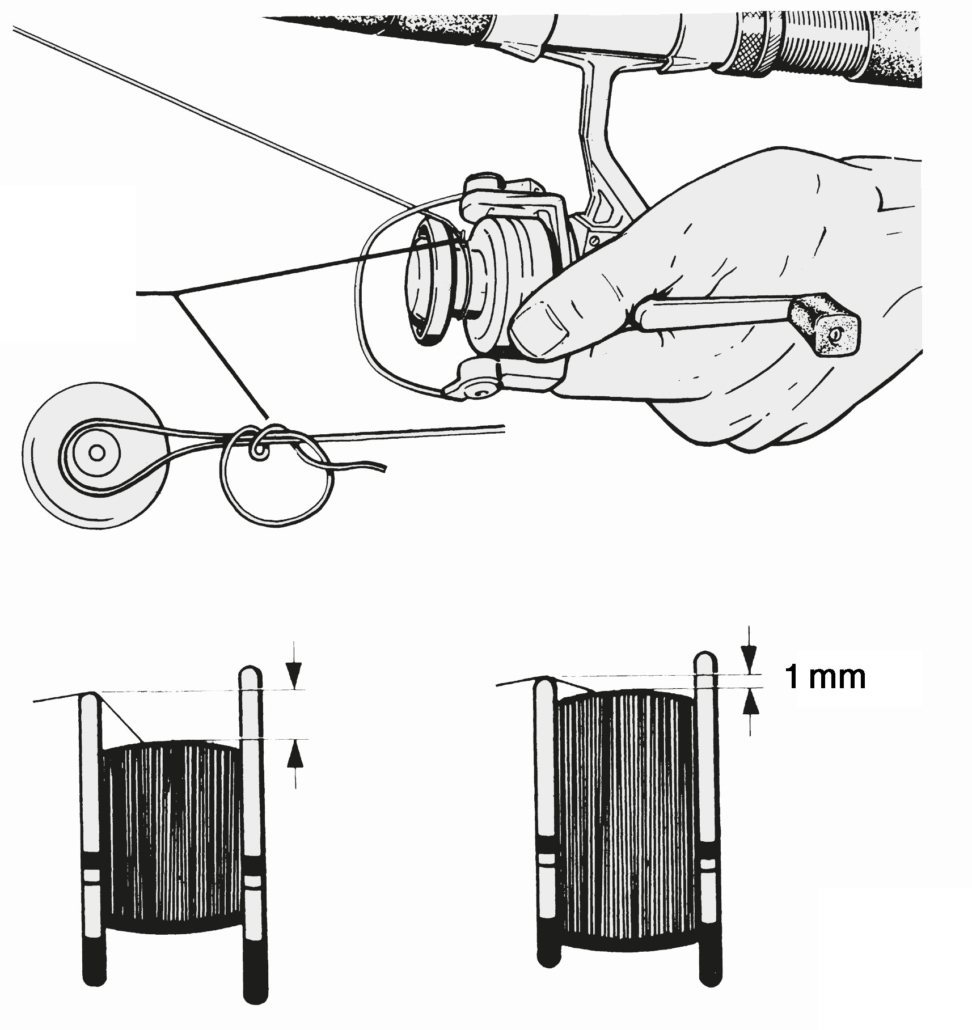 1 mm